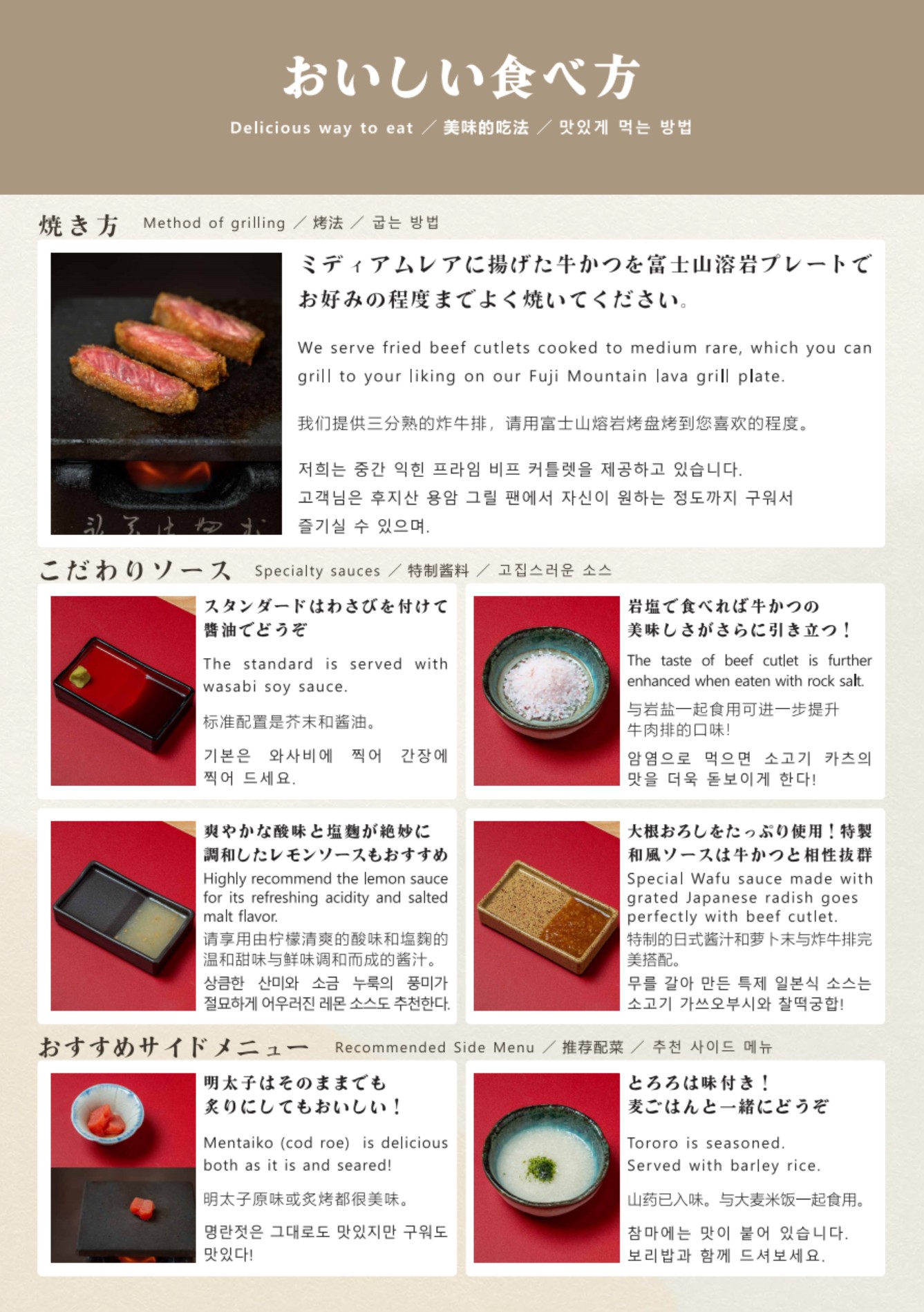 おいしい食べ方

Delicious way to eat ／ 美味的吃法 ／ 맛있게 먹는 방법

焼き方 Method of grilling ／ 烤法 ／ 굽는 방법

ミディアムレアに揚げた牛かつを富士山溶岩プレートでお好みの程度までよく焼いてください。

We serve fried beef cutlets cooked to medium rare, which you can grill to your liking on our Fuji Mountain lava grill plate.

我们提供三分熟的炸牛排，请用富士山熔岩烤盘烤到您喜欢的程度。

저희는 중간 익힌 프라임 비프 커틀렛을 제공하고 있습니다. 고객님은 후지산 용암 그릴 팬에서 자신이 원하는 정도까지 구워서 즐기실 수 있으며.

こだわりソース Specialty sauces ／ 特制酱料 ／ 고집스러운 소스

スタンダードはわさびを付けて醤油でどうぞ

The standard is served with wasabi soy sauce.

标准配置是芥末和酱油。

기본은 와사비에 찍어 간장에 찍어 드세요.

岩塩で食べれば牛かつの美味しさがさらに引き立つ！

The taste of beef cutlet is further enhanced when eaten with rock salt.

与岩盐一起食用可进一步提升牛肉排的口味!

암염으로 먹으면 소고기 카츠의 맛을 더욱 돋보이게 한다!

爽やかな酸味と塩麹が絶妙に調和したレモンソースもおすすめ

Highly recommend the lemon sauce for its refreshing acidity and salted malt flavor.

请享用由柠檬清爽的酸味和塩麹的温和甜味与鲜味调和而成的酱汁。

상큼한 산미와 소금 누룩의 풍미가 절묘하게 어우러진 레몬 소스도 추천한다.

大根おろしをたっぷり使用！特製和風ソースは牛かつと相性抜群

Special Wafu sauce made with grated Japanese radish goes perfectly with beef cutlet.

特制的日式酱汁和萝卜末与炸牛排完美搭配。

무를 갈아 만든 특제 일본식 소스는 소고기 가쓰오부시와 찰떡궁합!

おすすめサイドメニュー Recommended Side Menu ／ 推荐配菜 ／ 추천 사이드 메뉴

明太子はそのままでも炙りにしてもおいしい！

Mentaiko (cod roe) is delicious both as it is and seared!

明太子原味或炙烤都很美味。

명란젓은 그대로도 맛있지만 구워도 맛있다!

とろろは味付き！麦ごはんと一緒にどうぞ

Tororo is seasoned. Served with barley rice.

山药已入味。与大麦米饭一起食用。

참마에는 맛이 붙어 있습니다. 보리밥과 함께 드셔보세요.